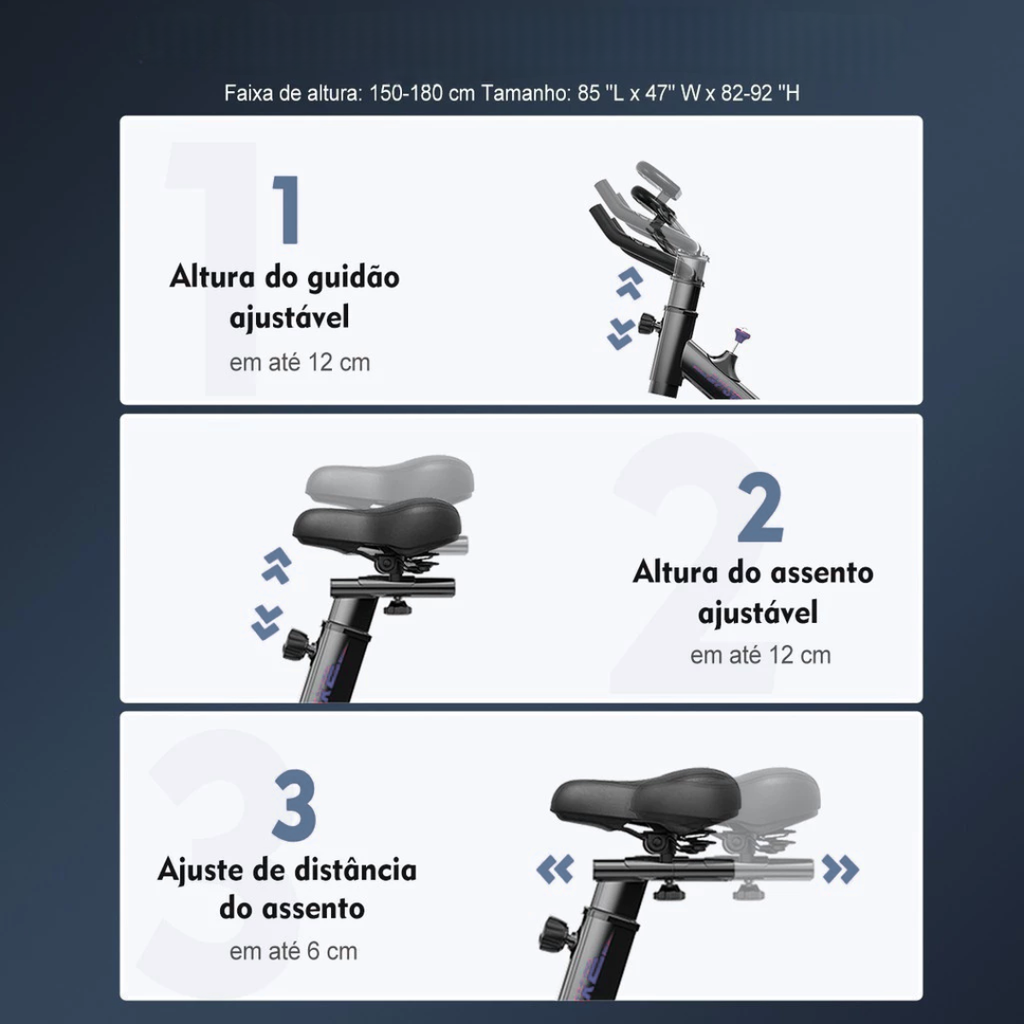 Faixa de altura: 150-180 cm Tamanho: 85 "L x 47" W x 82-92 "H

1
Altura do guidão ajustável
em até 12 cm

2
Altura do assento ajustável
em até 12 cm

3
Ajuste de distância do assento
em até 6 cm